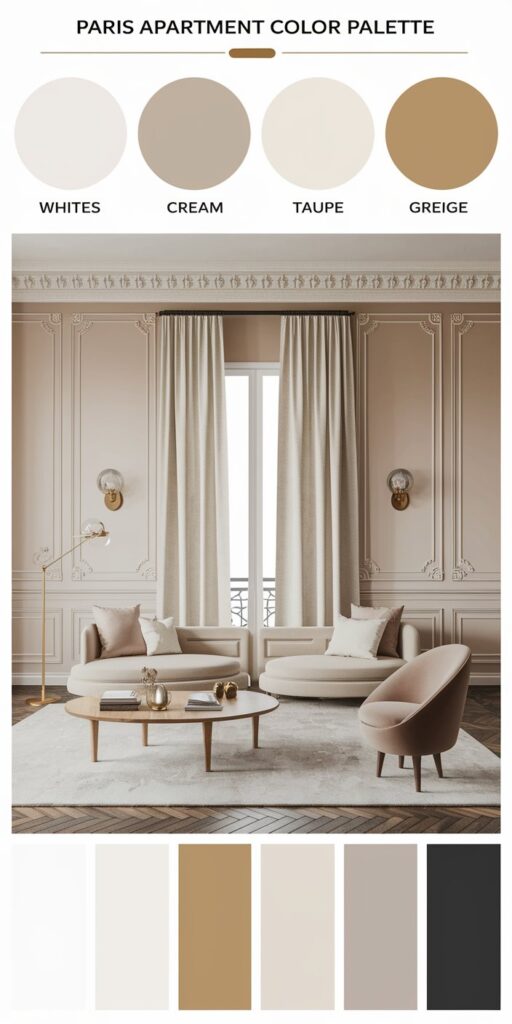 PARIS APARTMENT COLOR PALETTE

WHITES

CREAM

TAUPE

GREIGE